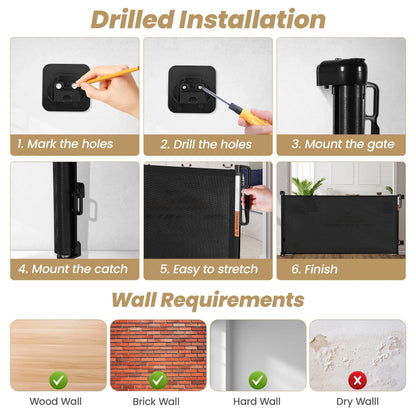 Drilled Installation

1. Mark the holes

2. Drill the holes

3. Mount the gate

4. Mount the catch

5. Easy to stretch

6. Finish

Wall Requirements

Wood Wall

Brick Wall

Hard Wall

Dry Walll