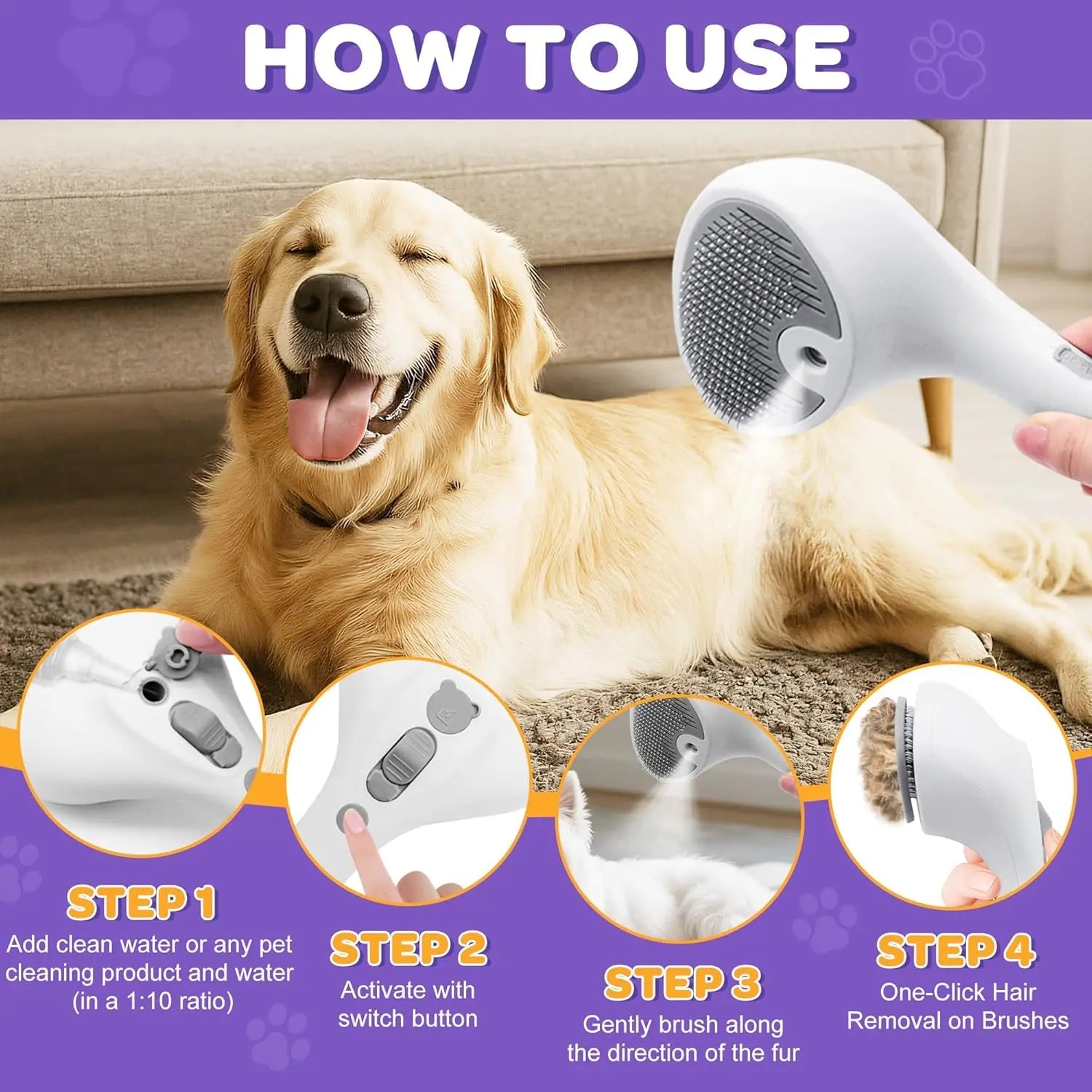 HOW TO USE

STEP 1
Add clean water or any pet cleaning product and water (in a 1:10 ratio)

STEP 2
Activate with switch button

STEP 3
Gently brush along the direction of the fur

STEP 4
One-Click Hair Removal on Brushes