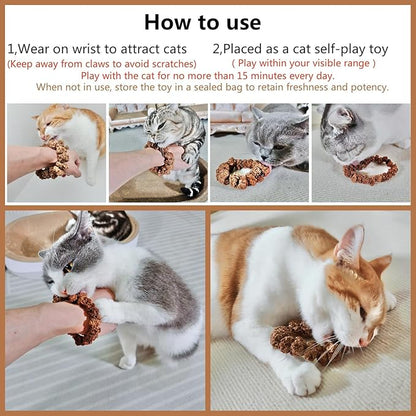 How to use

1,Wear on wrist to attract cats
(Keep away from claws to avoid scratches)

2,Placed as a cat self-play toy
( Play within your visible range )

Play with the cat for no more than 15 minutes every day.

When not in use, store the toy in a sealed bag to retain freshness and potency.