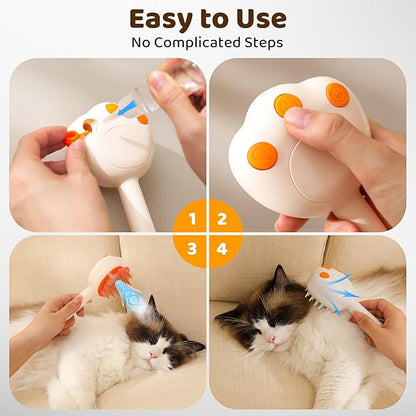 Easy to Use
No Complicated Steps

1 2
3 4