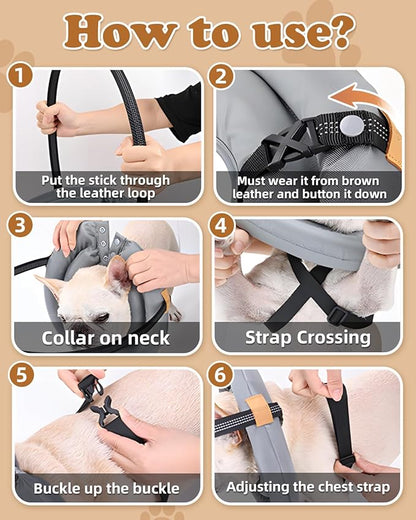 How to use?

1
Put the stick through the leather loop

2
Must wear it from brown leather and button it down

3
Collar on neck

4
Strap Crossing

5
Buckle up the buckle

6
Adjusting the chest strap