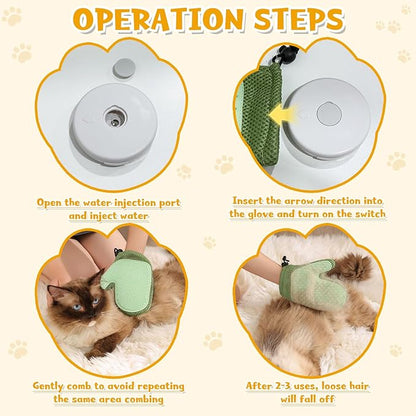 OPERATION STEPS

Open the water injection port and inject water

Insert the arrow direction into the glove and turn on the switch

Gently comb to avoid repeating the same area combing

After 2-3 uses, loose hair will fall off