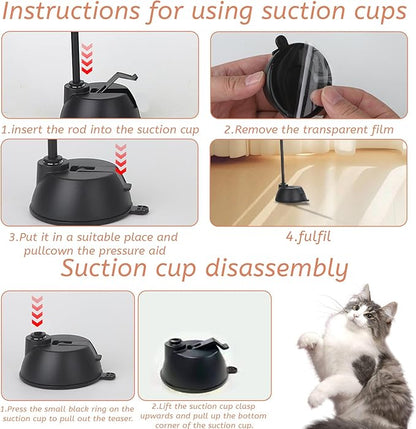 Instructions for using suction cups

1.insert the rod into the suction cup

2.Remove the transparent film

3.Put it in a suitable place and pullcown the pressure aid

4.fulfil

Suction cup disassembly

1.Press the small black ring on the suction cup to pull out the teaser.

2.Lift the suction cup clasp upwards and pull up the bottom corner of the suction cup.