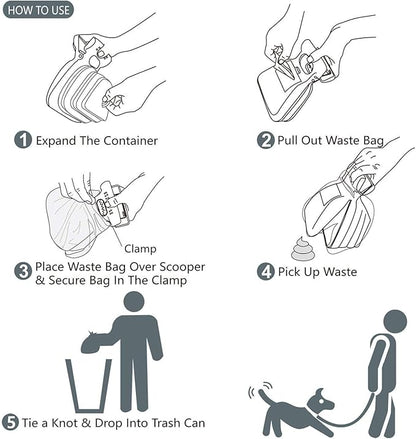 HOW TO USE

1 Expand The Container

2 Pull Out Waste Bag

Clamp

3 Place Waste Bag Over Scooper & Secure Bag In The Clamp

4 Pick Up Waste

5 Tie a Knot & Drop Into Trash Can